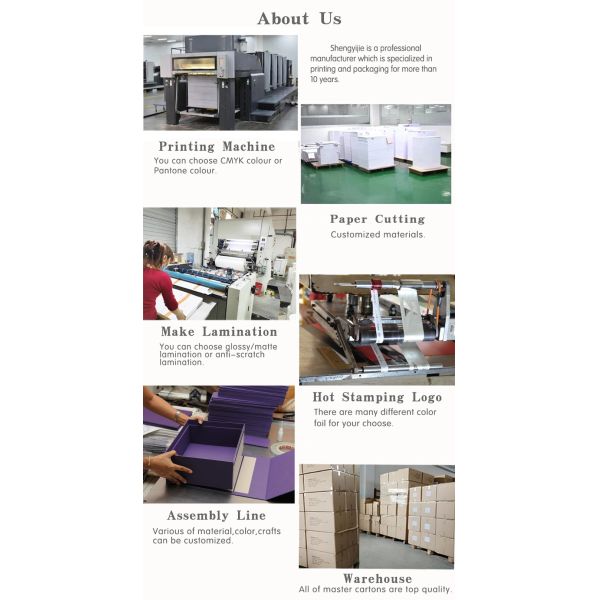 About Us

Shengyijie is a professional manufacturer which is specialized in printing and packaging for more than 10 years.

Printing Machine
You can choose CMYK colour or Pantone colour.

Paper Cutting
Customized materials.

Make Lamination
You can choose glossy/matte lamination or anti-scratch lamination.

Hot Stamping Logo
There are many different color foil for your choose.

Assembly Line
Various of material,color,crafts can be customized.

Warehouse
All of master cartons are top quality.