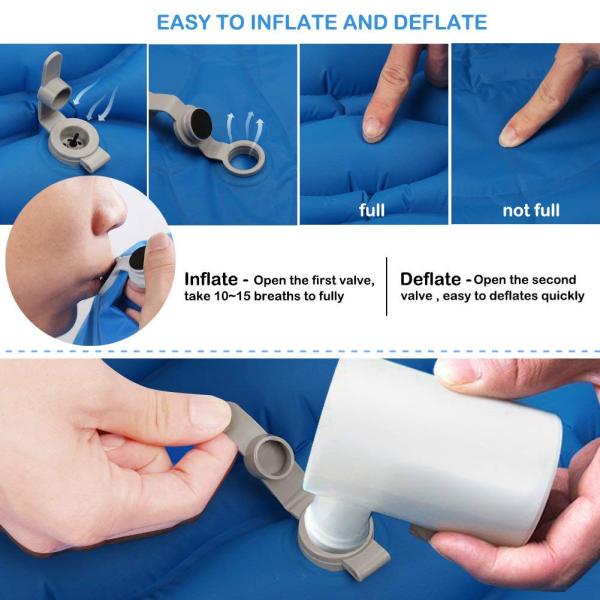 EASY TO INFLATE AND DEFLATE

full

not full

Inflate - Open the first valve, take 10~15 breaths to fully

Deflate - Open the second valve , easy to deflates quickly