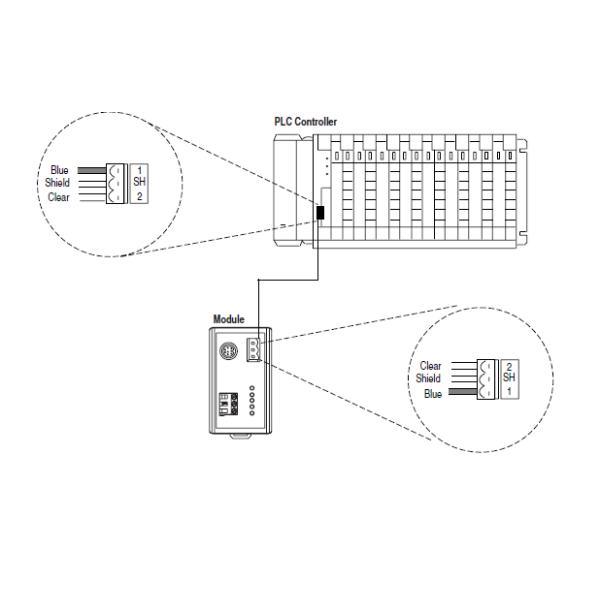 PLC Controller

Blue
Shield
Clear

1
SH
2

Module

Clear
Shield
Blue

2
SH
1