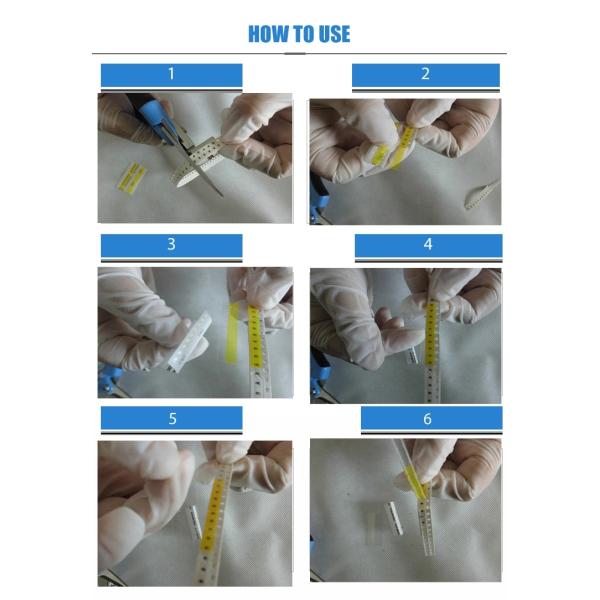 HOW TO USE

1

2

3

4

5

6