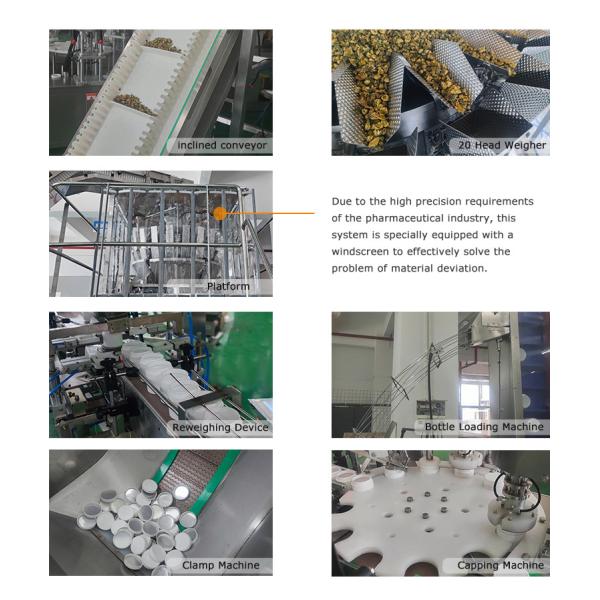 inclined conveyor

20 Head Weigher

Platform

Due to the high precision requirements of the pharmaceutical industry, this system is specially equipped with a windscreen to effectively solve the problem of material deviation.

Reweighing Device

Bottle Loading Machine

Clamp Machine

Capping Machine