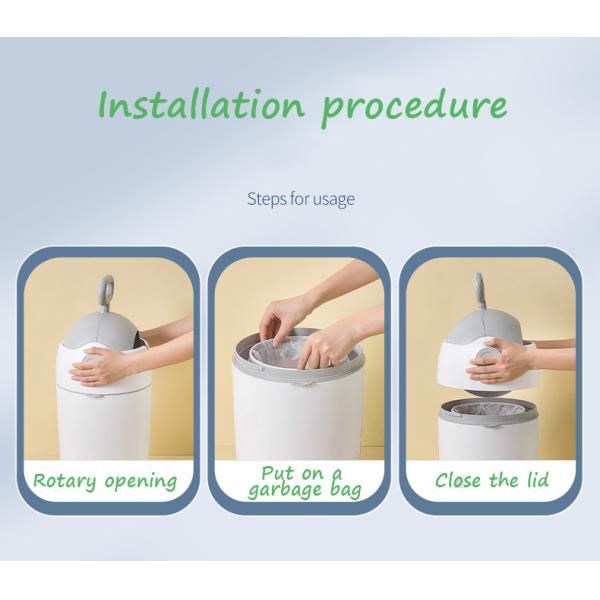 Installation procedure

Steps for usage

Rotary opening

Put on a garbage bag

Close the lid