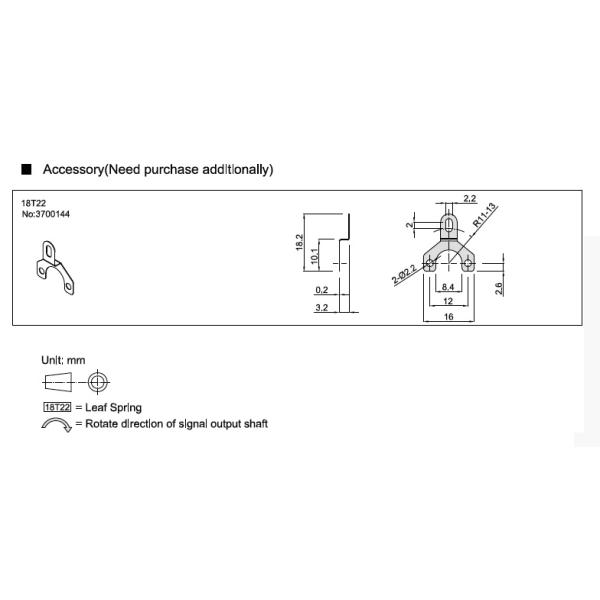 ■ Accessory(Need purchase additionally)

18T22
No:3700144

18.2
10.1
0.2
3.2

2.2
2
R11-13
2-Ø2.2
8.4
12
16
2.6

Unit: mm

18T22 = Leaf Spring
= Rotate direction of signal output shaft