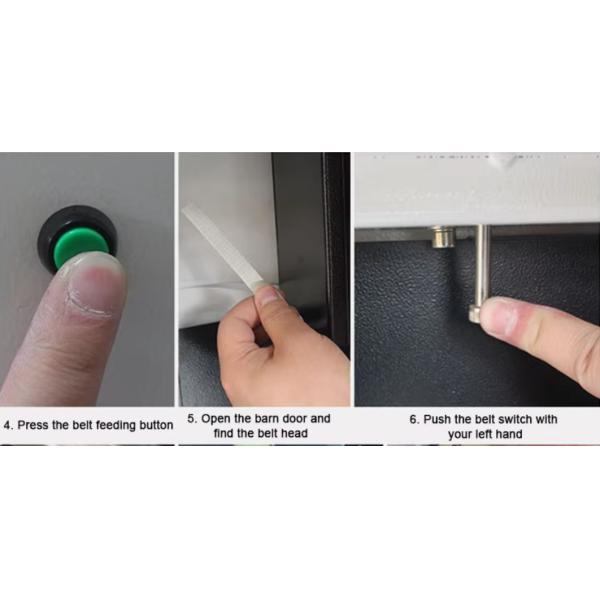 4. Press the belt feeding button

5. Open the barn door and find the belt head

6. Push the belt switch with your left hand