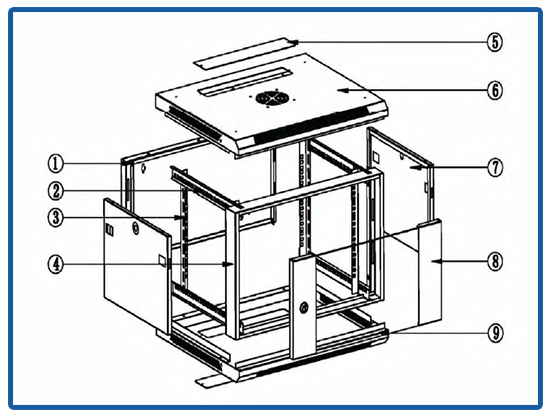 ⑤
⑥
①
②
③
④
⑦
⑧
⑨