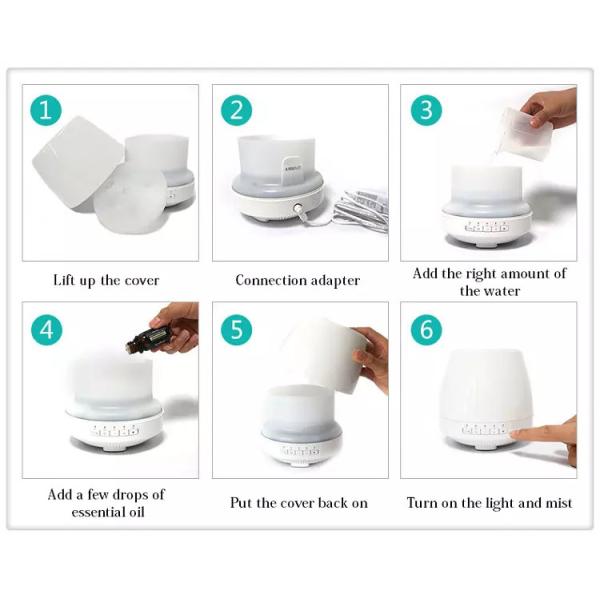 1

Lift up the cover

2

Connection adapter

3

Add the right amount of the water

4

Add a few drops of essential oil

5

Put the cover back on

6

Turn on the light and mist