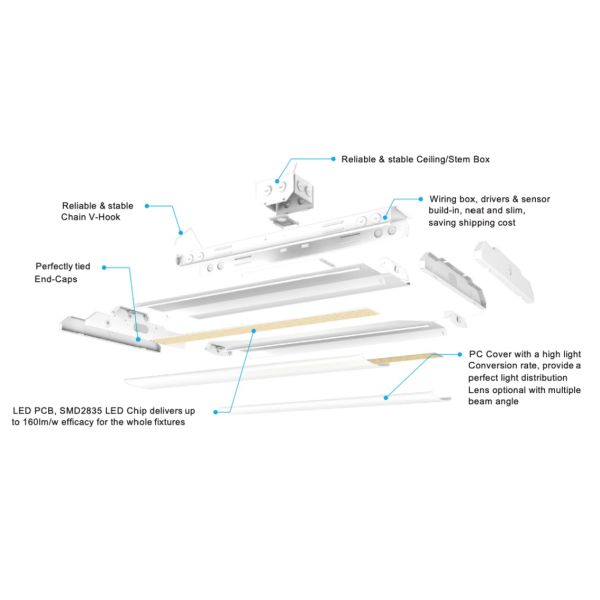 Reliable & stable Ceiling/Stem Box

Reliable & stable
Chain V-Hook

Wiring box, drivers & sensor build-in, neat and slim, saving shipping cost

Perfectly tied
End-Caps

PC Cover with a high light Conversion rate, provide a perfect light distribution
Lens optional with multiple beam angle

LED PCB, SMD2835 LED Chip delivers up to 160lm/w efficacy for the whole fixtures