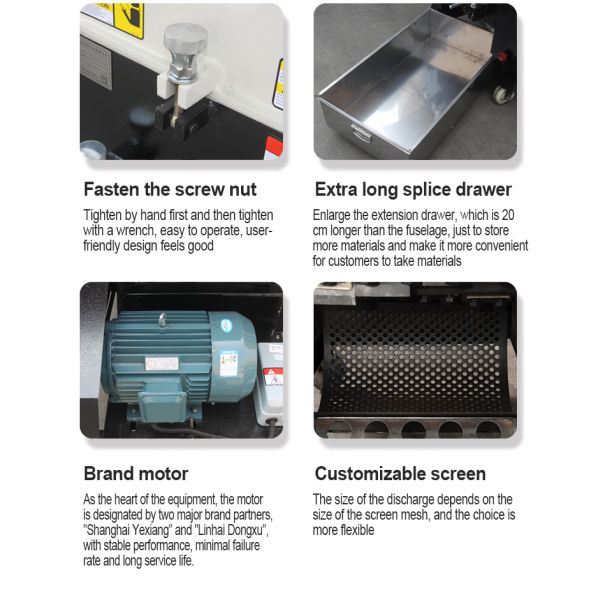 Fasten the screw nut

Tighten by hand first and then tighten with a wrench, easy to operate, user-friendly design feels good

Extra long splice drawer

Enlarge the extension drawer, which is 20 cm longer than the fuselage, just to store more materials and make it more convenient for customers to take materials

Brand motor

As the heart of the equipment, the motor is designated by two major brand partners, "Shanghai Yexiang" and "Linhai Dongxu", with stable performance, minimal failure rate and long service life.

Customizable screen

The size of the discharge depends on the size of the screen mesh, and the choice is more flexible