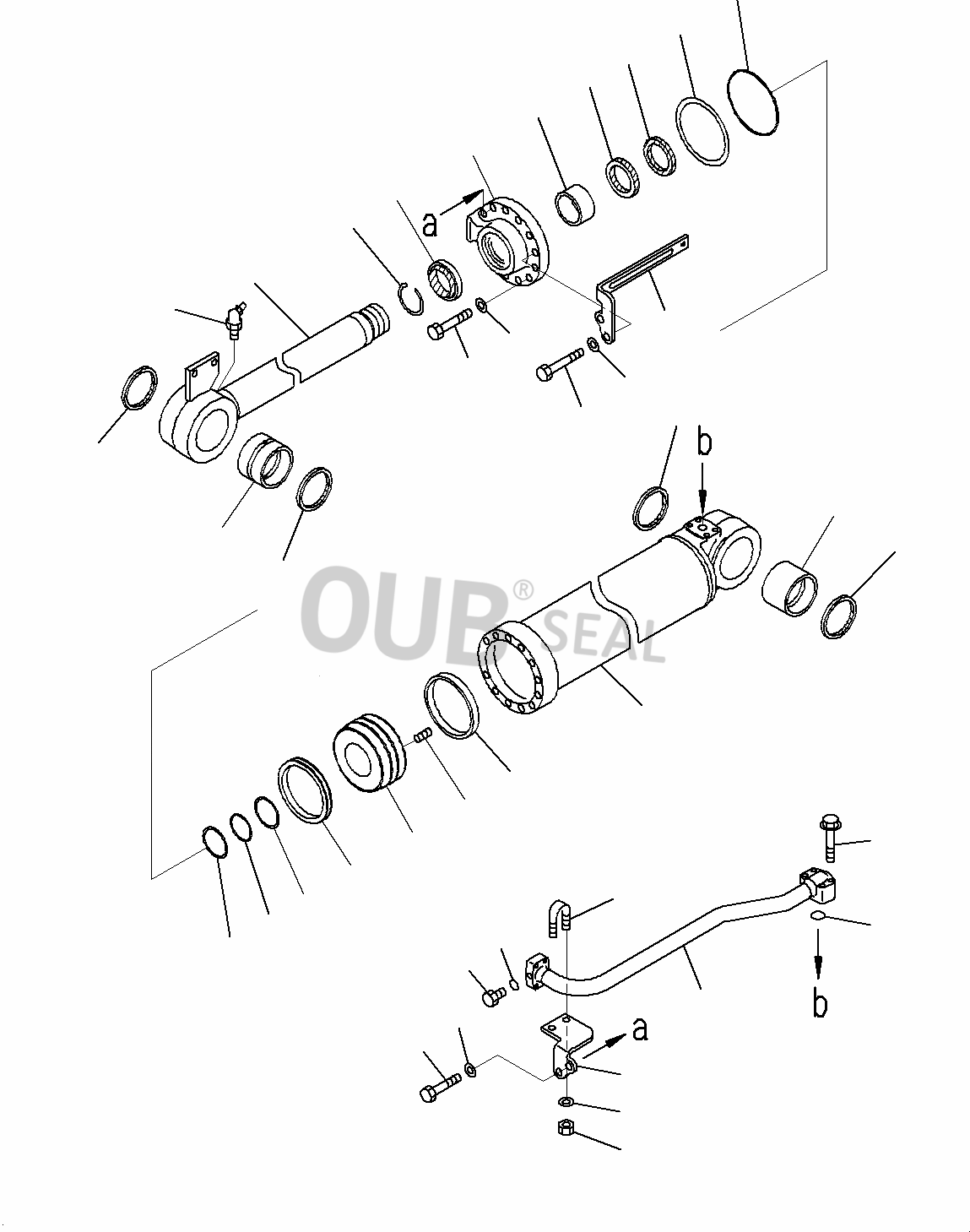 a

b

OUB® SEAL

b

a