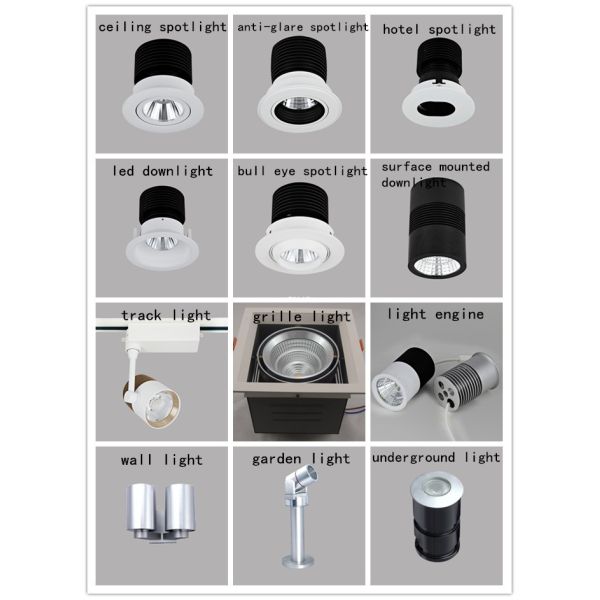 ceiling spotlight

anti-glare spotlight

hotel spotlight

led downlight

bull eye spotlight

surface mounted downlight

track light

grille light

light engine

wall light

garden light

underground light