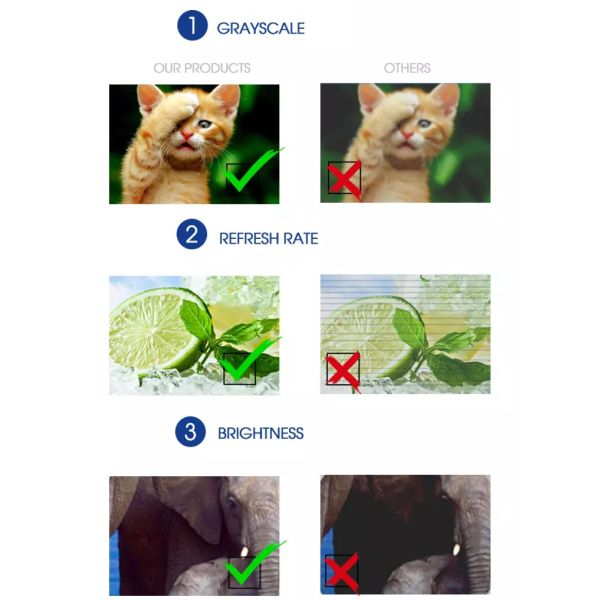 1 GRAYSCALE

OUR PRODUCTS

OTHERS

2 REFRESH RATE

3 BRIGHTNESS