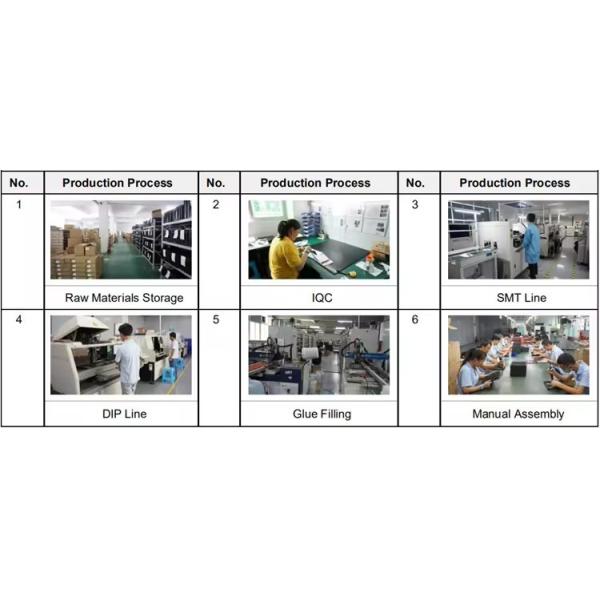 | No. | Production Process | No. | Production Process | No. | Production Process |
|---|---|---|---|---|---|
| 1 | Raw Materials Storage | 2 | IQC | 3 | SMT Line |
| 4 | DIP Line | 5 | Glue Filling | 6 | Manual Assembly |