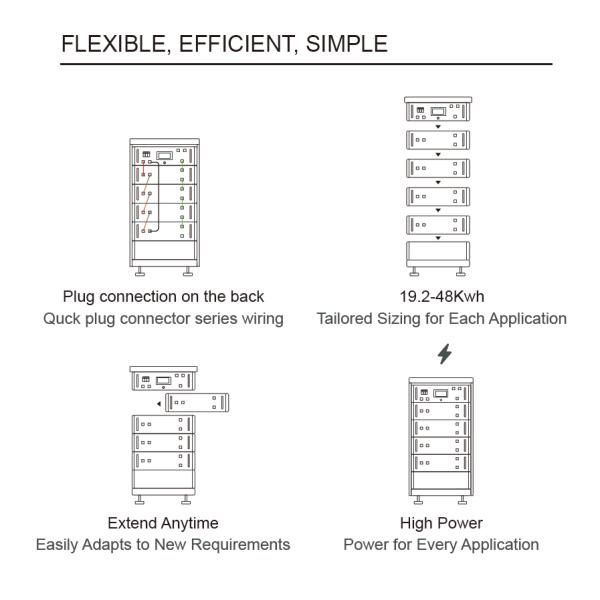 FLEXIBLE, EFFICIENT, SIMPLE

Plug connection on the back
Quck plug connector series wiring

19.2-48Kwh
Tailored Sizing for Each Application

Extend Anytime
Easily Adapts to New Requirements

High Power
Power for Every Application