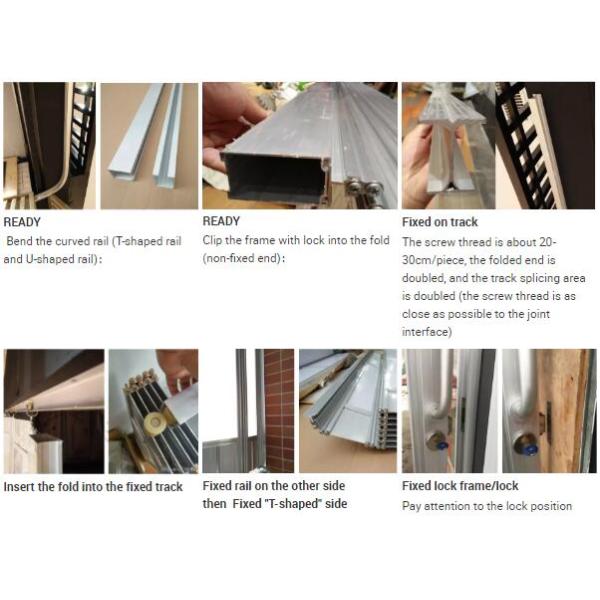 READY
Bend the curved rail (T-shaped rail and U-shaped rail):

READY
Clip the frame with lock into the fold (non-fixed end):

Fixed on track
The screw thread is about 20-30cm/piece, the folded end is doubled, and the track splicing area is doubled (the screw thread is as close as possible to the joint interface)

Insert the fold into the fixed track

Fixed rail on the other side
then Fixed "T-shaped" side

Fixed lock frame/lock
Pay attention to the lock position