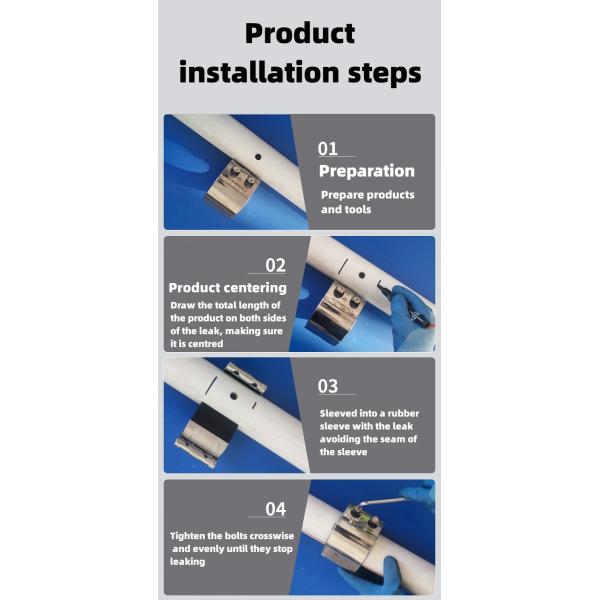 Product installation steps

01
Preparation
Prepare products and tools

02
Product centering
Draw the total length of the product on both sides of the leak, making sure it is centred

03
Sleeved into a rubber sleeve with the leak avoiding the seam of the sleeve

04
Tighten the bolts crosswise and evenly until they stop leaking