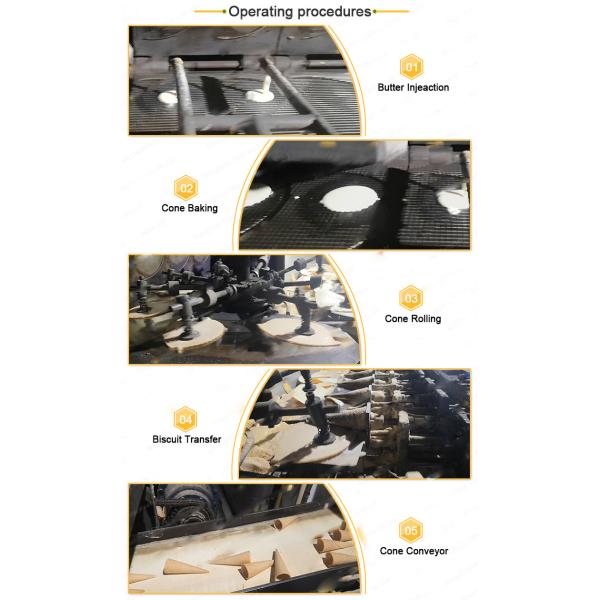 Operating procedures

01
Butter Injeaction

02
Cone Baking

03
Cone Rolling

04
Biscuit Transfer

05
Cone Conveyor