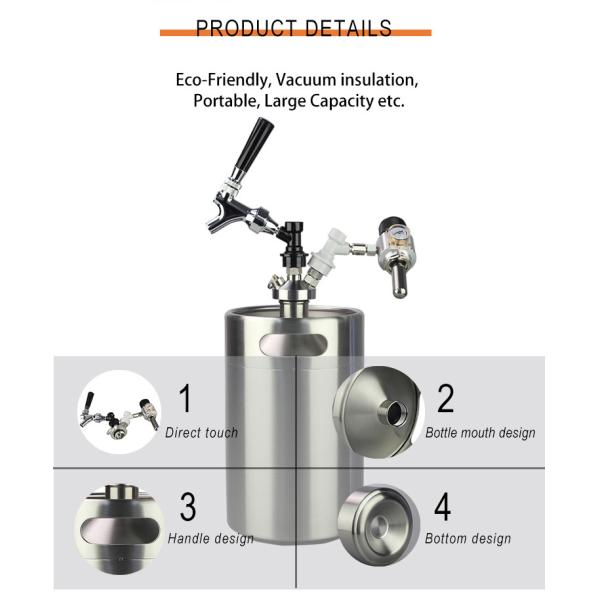 PRODUCT DETAILS

Eco-Friendly, Vacuum insulation, Portable, Large Capacity etc.

1
Direct touch

2
Bottle mouth design

3
Handle design

4
Bottom design