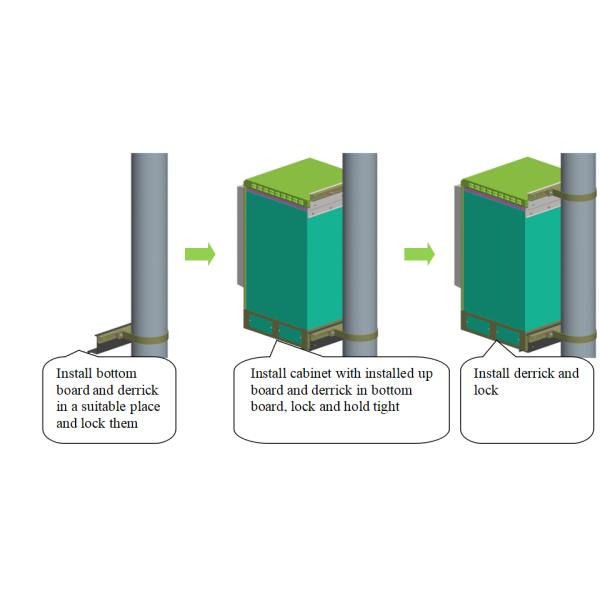 Install bottom board and derrick in a suitable place and lock them

Install cabinet with installed up board and derrick in bottom board, lock and hold tight

Install derrick and lock