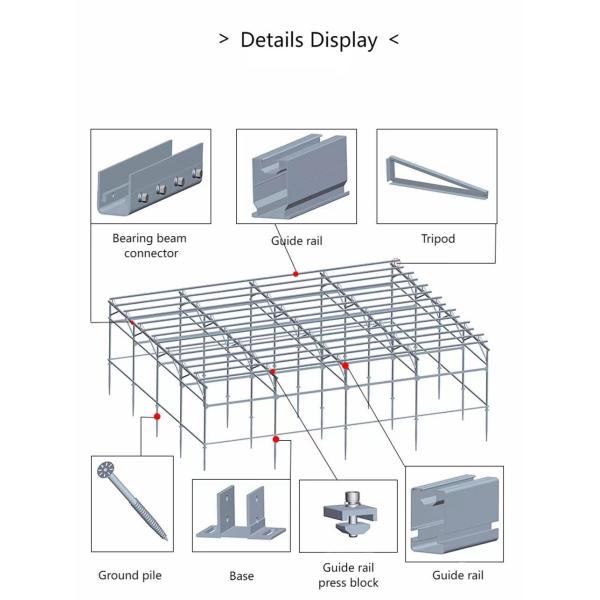 > Details Display <

Bearing beam connector

Guide rail

Tripod

Ground pile

Base

Guide rail press block

Guide rail