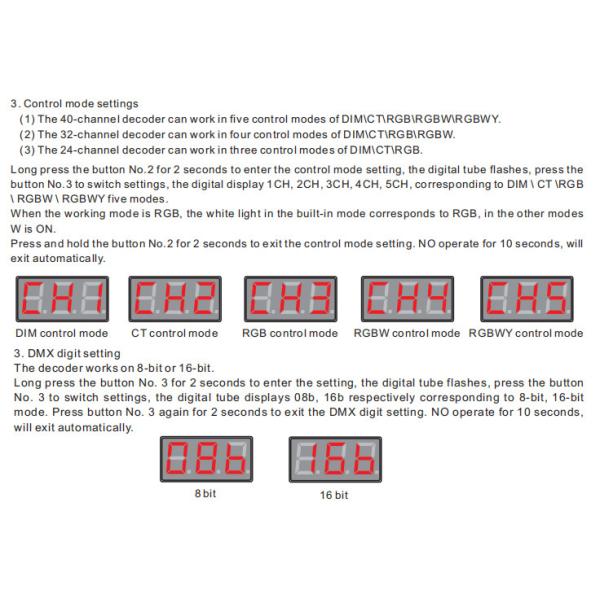 3. Control mode settings
(1) The 40-channel decoder can work in five control modes of DIM\CT\RGB\RGBW\RGBWY.
(2) The 32-channel decoder can work in four control modes of DIM\CT\RGB\RGBW.
(3) The 24-channel decoder can work in three control modes of DIM\CT\RGB.

Long press the button No.2 for 2 seconds to enter the control mode setting, the digital tube flashes, press the button No.3 to switch settings, the digital display 1CH, 2CH, 3CH, 4CH, 5CH, corresponding to DIM \ CT \RGB \ RGBW \ RGBWY five modes.
When the working mode is RGB, the white light in the built-in mode corresponds to RGB, in the other modes W is ON.
Press and hold the button No.2 for 2 seconds to exit the control mode setting. NO operate for 10 seconds, will exit automatically.

CH1 CH2 CH3 CH4 CH5

DIM control mode CT control mode RGB control mode RGBW control mode RGBWY control mode

3. DMX digit setting
The decoder works on 8-bit or 16-bit.
Long press the button No. 3 for 2 seconds to enter the setting, the digital tube flashes, press the button No. 3 to switch settings, the digital tube displays 08b, 16b respectively corresponding to 8-bit, 16-bit mode. Press button No. 3 again for 2 seconds to exit the DMX digit setting. NO operate for 10 seconds, will exit automatically.

08b 16b

8 bit 16 bit