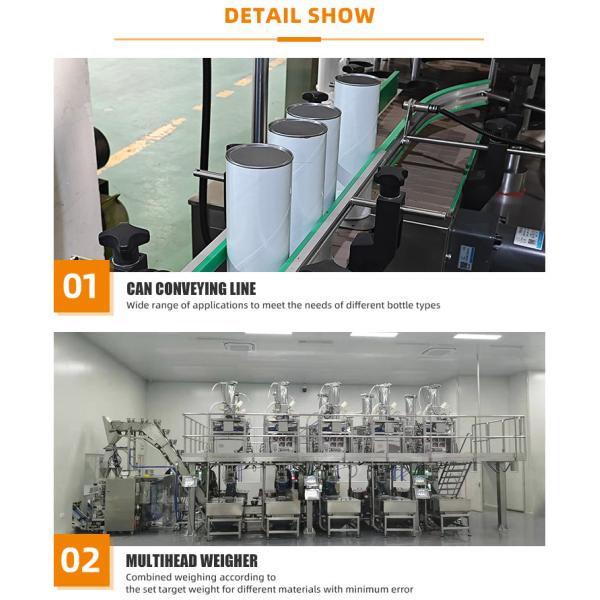 DETAIL SHOW

01

CAN CONVEYING LINE

Wide range of applications to meet the needs of different bottle types

02

MULTIHEAD WEIGHER

Combined weighing according to the set target weight for different materials with minimum error