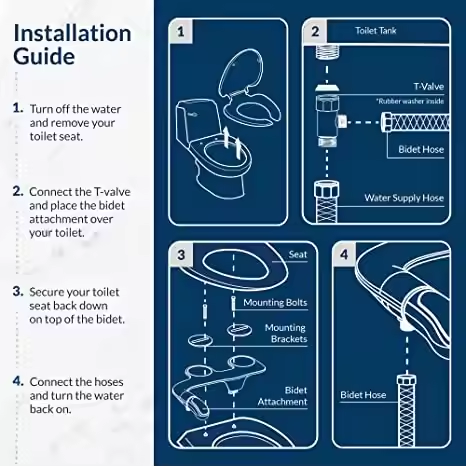 Installation Guide

1. Turn off the water and remove your toilet seat.

2. Connect the T-valve and place the bidet attachment over your toilet.

3. Secure your toilet seat back down on top of the bidet.

4. Connect the hoses and turn the water back on.

1

2

Toilet Tank

T-Valve

*Rubber washer inside

Bidet Hose

Water Supply Hose

3

Seat

Mounting Bolts

Mounting Brackets

Bidet Attachment

4

Bidet Hose