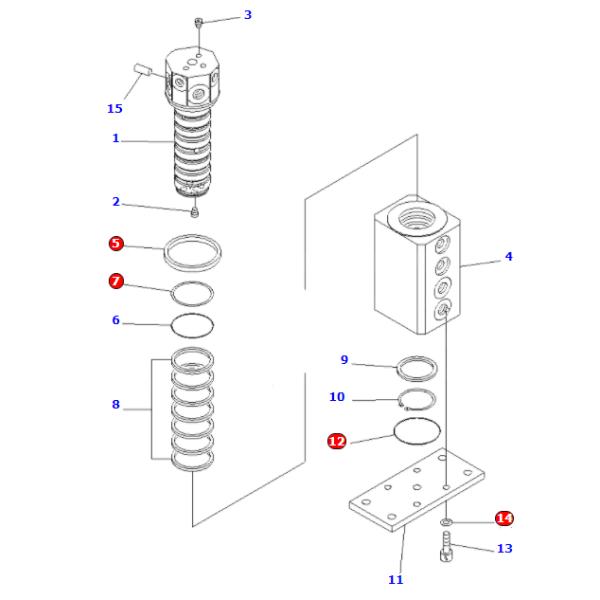 3
15
1
2
5
7
6
8
4
9
10
12
14
13
11