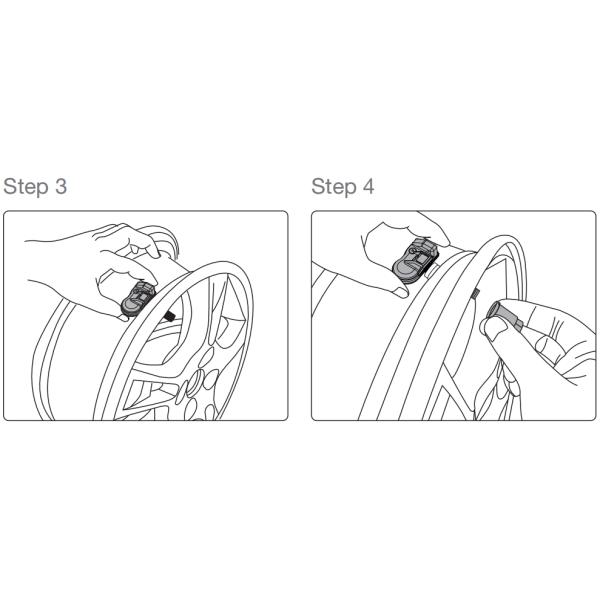 Step 3

Step 4