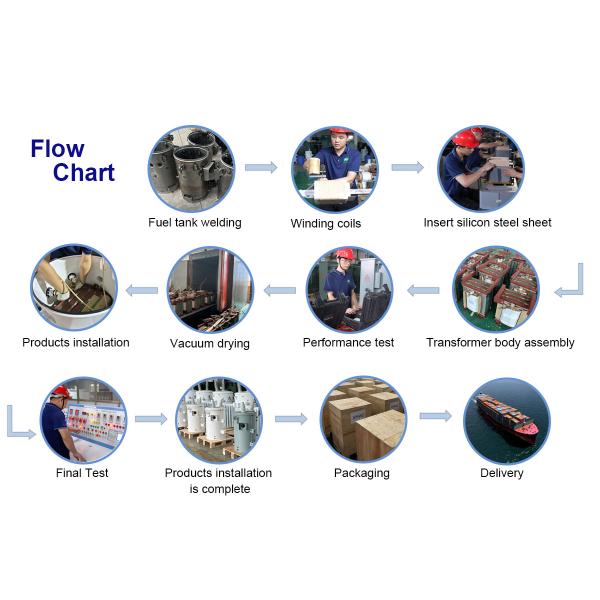 Flow Chart

Fuel tank welding

Winding coils

Insert silicon steel sheet

Transformer body assembly

Performance test

Vacuum drying

Products installation

Final Test

Products installation is complete

Packaging

Delivery