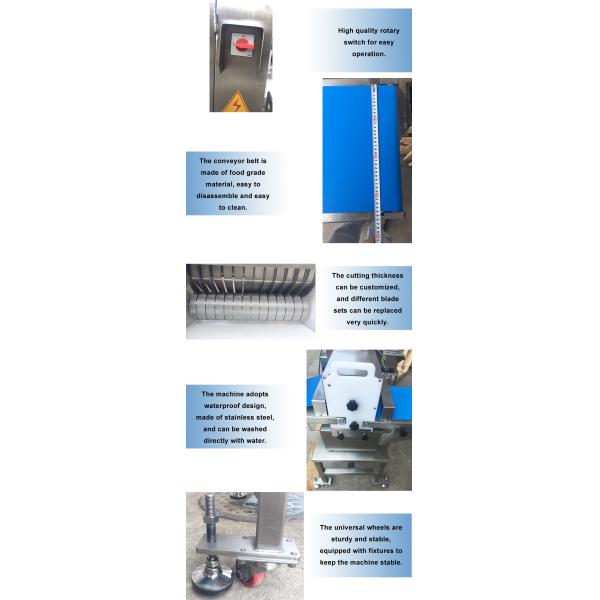 High quality rotary switch for easy operation.

The conveyor belt is made of food grade material, easy to disassemble and easy to clean.

The cutting thickness can be customized, and different blade sets can be replaced very quickly.

The machine adopts waterproof design, made of stainless steel, and can be washed directly with water.

The universal wheels are sturdy and stable, equipped with fixtures to keep the machine stable.