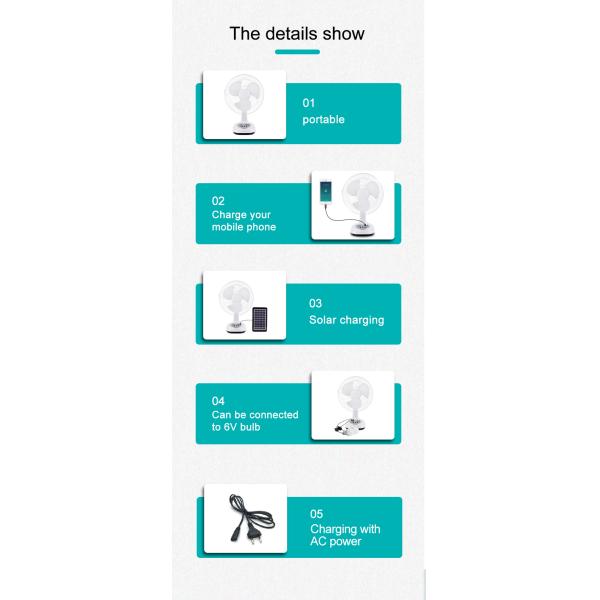 The details show

01
portable

02
Charge your mobile phone

03
Solar charging

04
Can be connected to 6V bulb

05
Charging with AC power