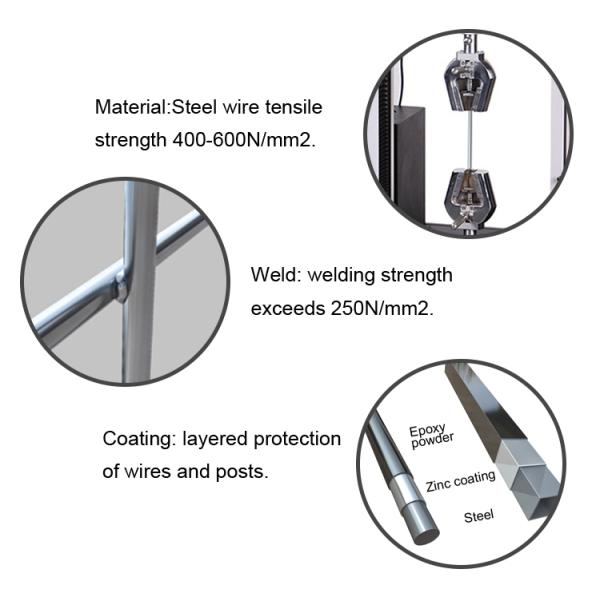 Material:Steel wire tensile strength 400-600N/mm2.

Weld: welding strength exceeds 250N/mm2.

Coating: layered protection of wires and posts.

Epoxy powder

Zinc coating

Steel