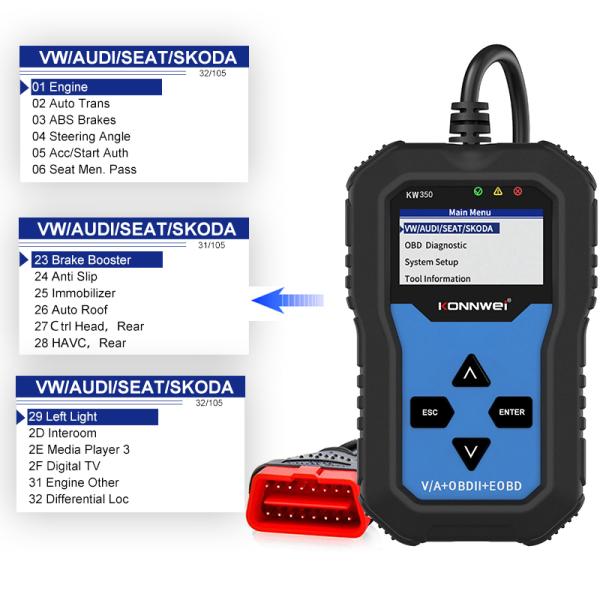 VW/AUDI/SEAT/SKODA
32/105
01 Engine
02 Auto Trans
03 ABS Brakes
04 Steering Angle
05 Acc/Start Auth
06 Seat Men. Pass

VW/AUDI/SEAT/SKODA
31/105
23 Brake Booster
24 Anti Slip
25 Immobilizer
26 Auto Roof
27 Ctrl Head, Rear
28 HAVC, Rear

VW/AUDI/SEAT/SKODA
32/105
29 Left Light
2D Interoom
2E Media Player 3
2F Digital TV
31 Engine Other
32 Differential Loc

KW350
Main Menu
VW/AUDI/SEAT/SKODA
OBD Diagnostic
System Setup
Tool Information
KONNWEI
ESC
ENTER
V/A+OBDII+EOBD