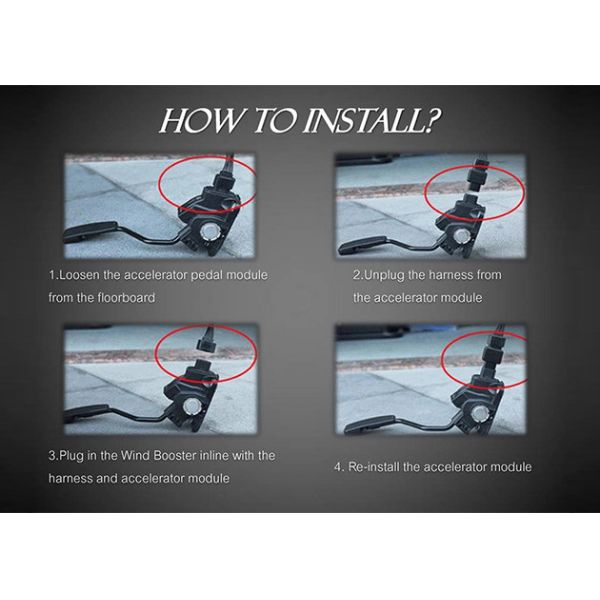 HOW TO INSTALL?

1.Loosen the accelerator pedal module from the floorboard

2.Unplug the harness from the accelerator module

3.Plug in the Wind Booster inline with the harness and accelerator module

4. Re-install the accelerator module