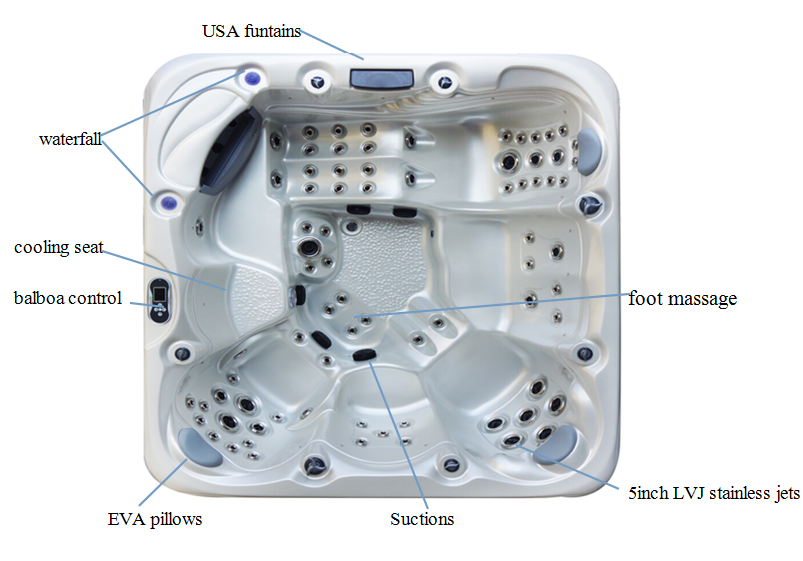 USA funtains

waterfall

cooling seat

balboa control

foot massage

EVA pillows

Suctions

5inch LVJ stainless jets