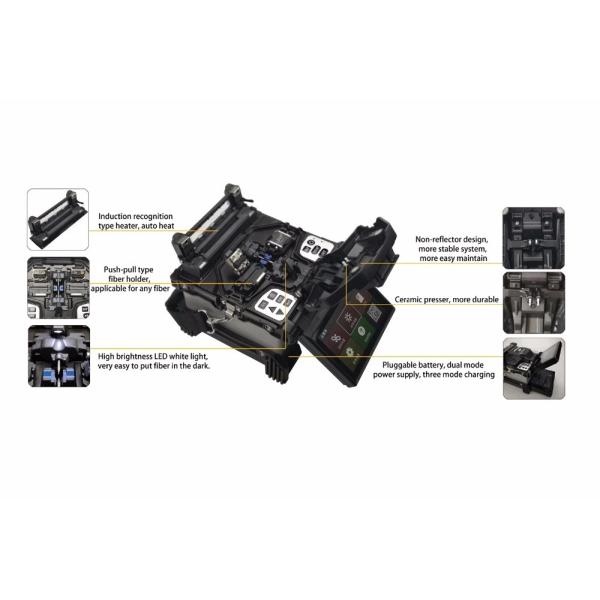 Induction recognition type heater, auto heat

Push-pull type fiber holder, applicable for any fiber

High brightness LED white light, very easy to put fiber in the dark.

Non-reflector design, more stable system, more easy maintain

Ceramic presser, more durable

Pluggable battery, dual mode power supply, three mode charging