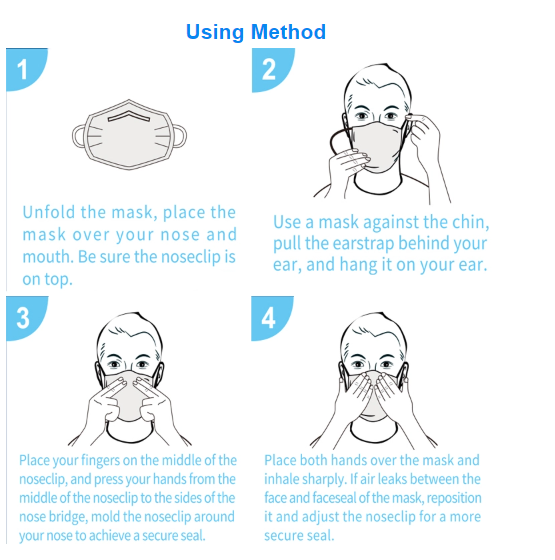 Using Method

1

Unfold the mask, place the mask over your nose and mouth. Be sure the noseclip is on top.

2

Use a mask against the chin, pull the earstrap behind your ear, and hang it on your ear.

3

Place your fingers on the middle of the noseclip, and press your hands from the middle of the noseclip to the sides of the nose bridge, mold the noseclip around your nose to achieve a secure seal.

4

Place both hands over the mask and inhale sharply. If air leaks between the face and faceseal of the mask, reposition it and adjust the noseclip for a more secure seal.