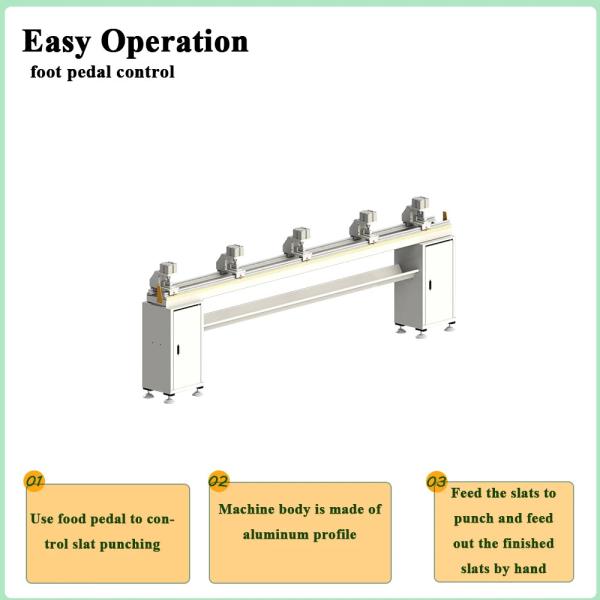 Easy Operation

foot pedal control

01

Use food pedal to control slat punching

02

Machine body is made of aluminum profile

03

Feed the slats to punch and feed out the finished slats by hand