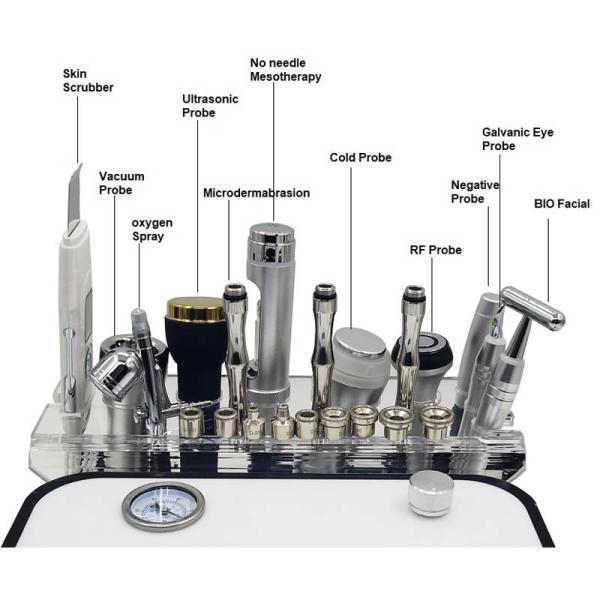 Skin Scrubber

Vacuum Probe

oxygen Spray

Ultrasonic Probe

Microdermabrasion

No needle Mesotherapy

Cold Probe

RF Probe

Negative Probe

Galvanic Eye Probe

BIO Facial