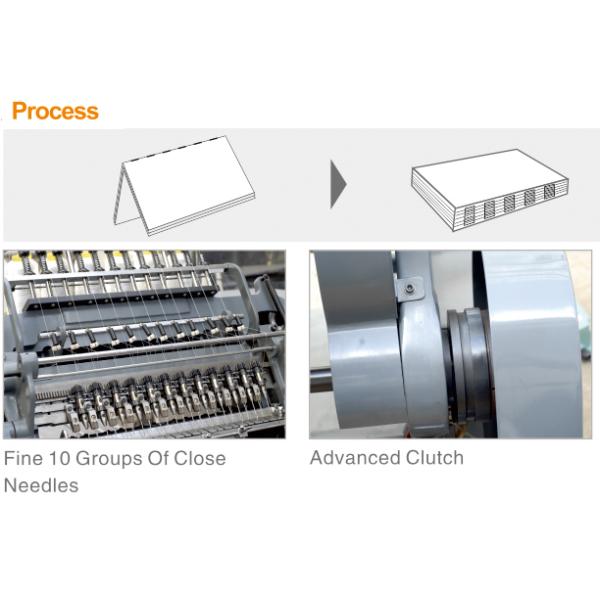 Process

Fine 10 Groups Of Close Needles

Advanced Clutch