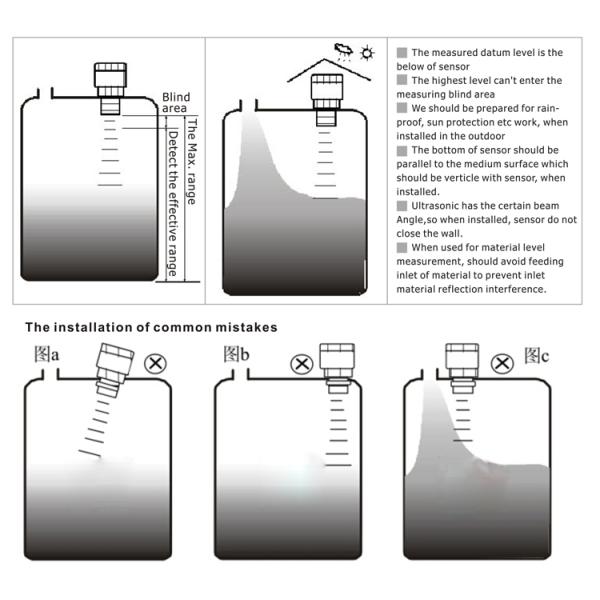 Blind area

The Max. range

Detect the effective range

The measured datum level is the below of sensor

The highest level can't enter the measuring blind area

We should be prepared for rain-proof, sun protection etc work, when installed in the outdoor

The bottom of sensor should be parallel to the medium surface which should be verticle with sensor, when installed.

Ultrasonic has the certain beam Angle,so when installed, sensor do not close the wall.

When used for material level measurement, should avoid feeding inlet of material to prevent inlet material reflection interference.

The installation of common mistakes

图a

图b

图c