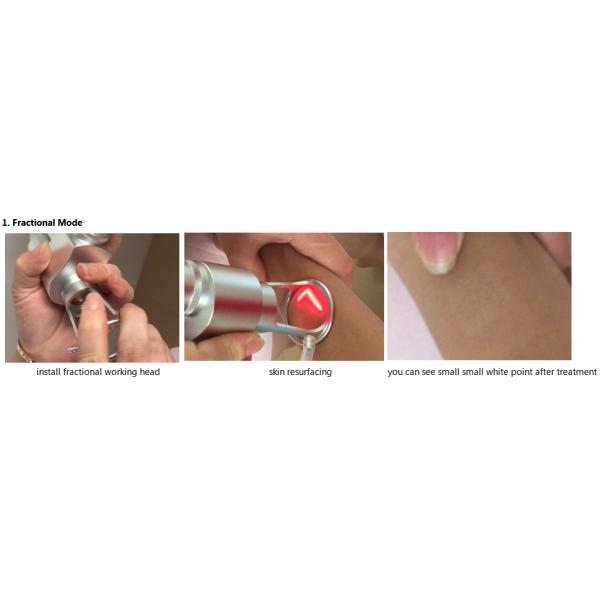 1. Fractional Mode

install fractional working head

skin resurfacing

you can see small small white point after treatment