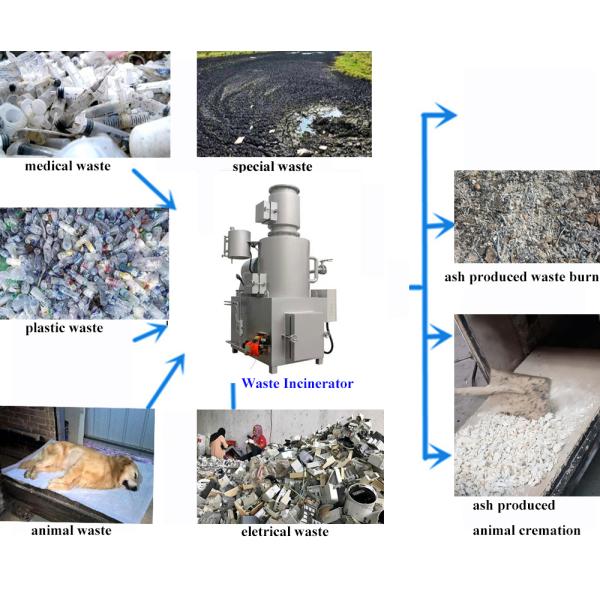 medical waste

special waste

plastic waste

Waste Incinerator

animal waste

eletrical waste

ash produced waste burn

ash produced

animal cremation