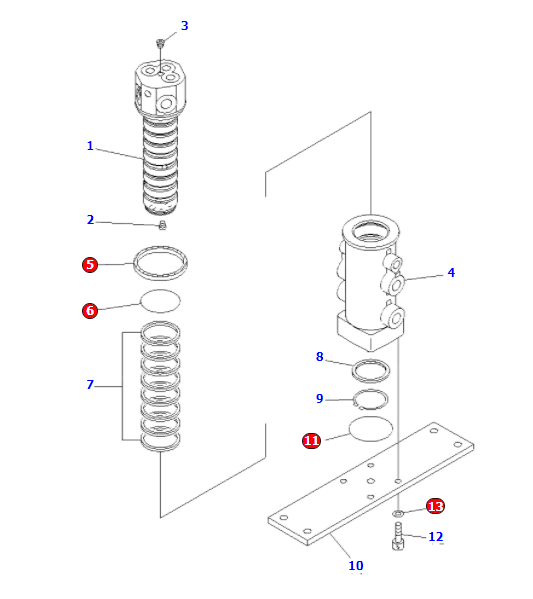 3
1
2
5
6
7
4
8
9
11
13
12
10