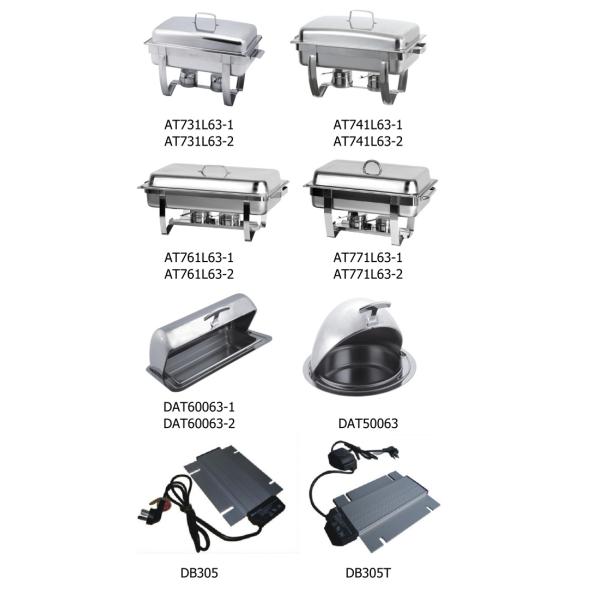 AT731L63-1
AT731L63-2

AT741L63-1
AT741L63-2

AT761L63-1
AT761L63-2

AT771L63-1
AT771L63-2

DAT60063-1
DAT60063-2

DAT50063

DB305

DB305T