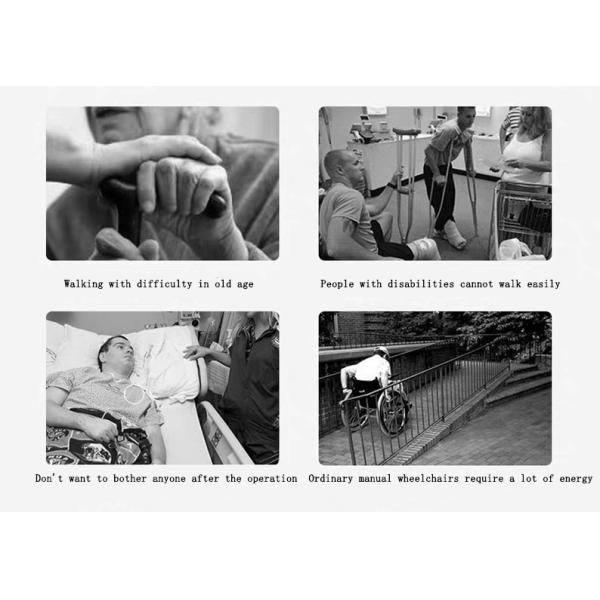 Walking with difficulty in old age

People with disabilities cannot walk easily

Don't want to bother anyone after the operation

Ordinary manual wheelchairs require a lot of energy