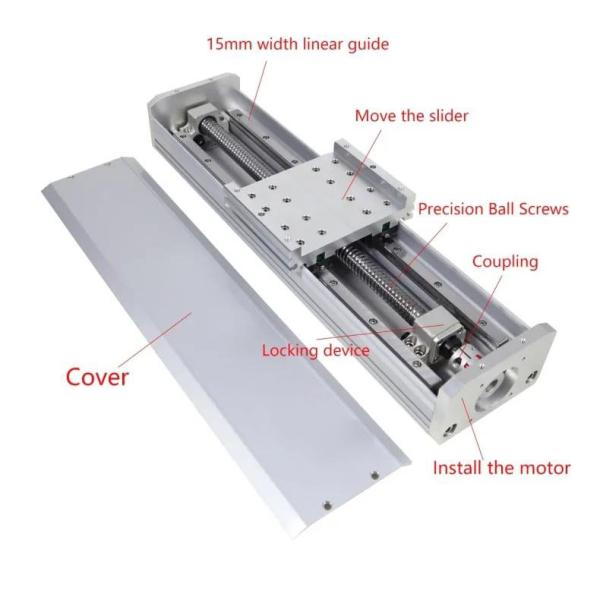 15mm width linear guide

Move the slider

Precision Ball Screws

Coupling

Locking device

Cover

Install the motor