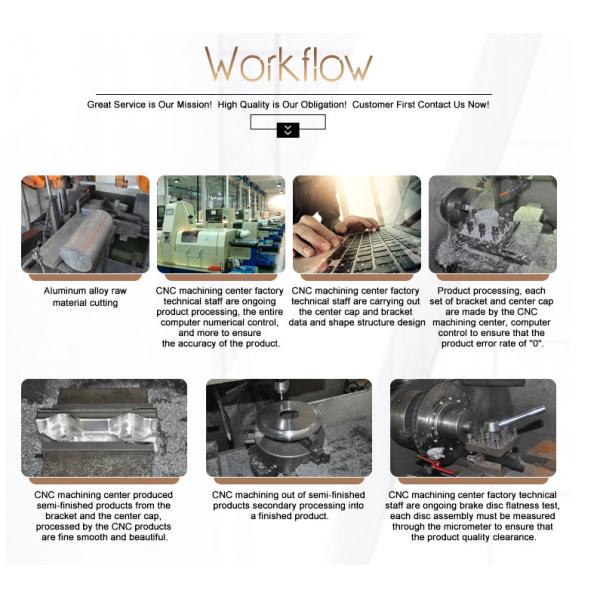 Workflow

Great Service is Our Mission! High Quality is Our Obligation! Customer First Contact Us Now!

Aluminum alloy raw material cutting

CNC machining center factory technical staff are ongoing product processing, the entire computer numerical control, and more to ensure the accuracy of the product.

CNC machining center factory technical staff are carrying out the center cap and bracket data and shape structure design

Product processing, each set of bracket and center cap are made by the CNC machining center, computer control to ensure that the product error rate of "0".

CNC machining center produced semi-finished products from the bracket and the center cap, processed by the CNC products are fine smooth and beautiful.

CNC machining out of semi-finished products secondary processing into a finished product.

CNC machining center factory technical staff are ongoing brake disc flatness test, each disc assembly must be measured through the micrometer to ensure that the product quality clearance.