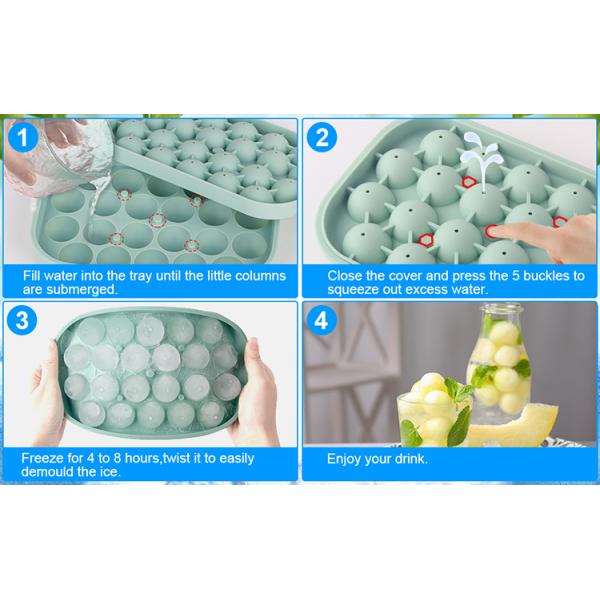 1

Fill water into the tray until the little columns are submerged.

2

Close the cover and press the 5 buckles to squeeze out excess water.

3

Freeze for 4 to 8 hours,twist it to easily demould the ice.

4

Enjoy your drink.