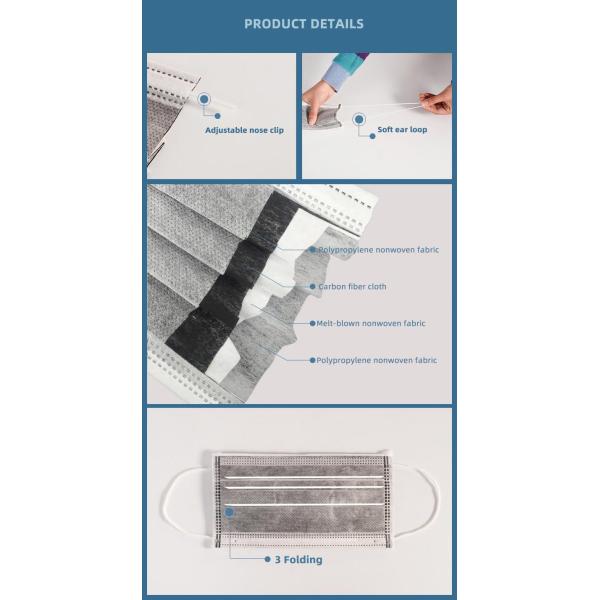 PRODUCT DETAILS

Adjustable nose clip

Soft ear loop

Polypropylene nonwoven fabric

Carbon fiber cloth

Melt-blown nonwoven fabric

Polypropylene nonwoven fabric

3 Folding